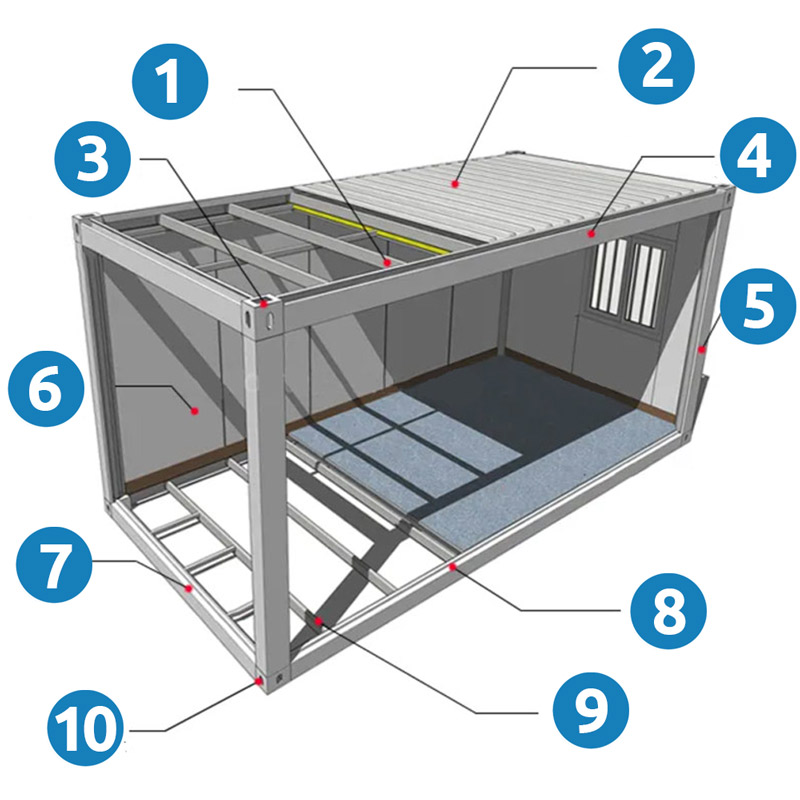 1
2
3
4
5
6
7
8
9
10